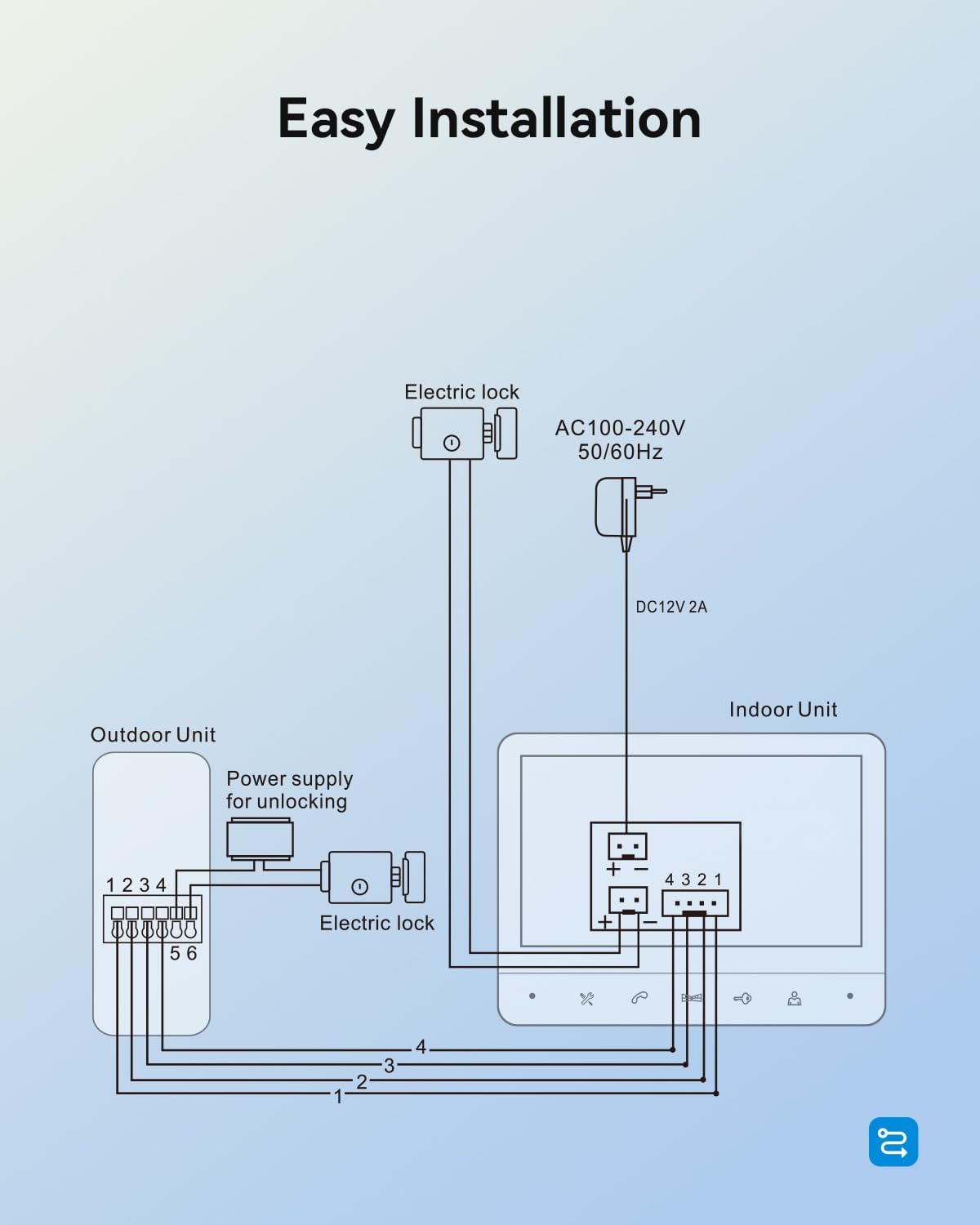 Easy Installation

Electric lock

AC100-240V
50/60Hz

DC12V 2A

Indoor Unit

Outdoor Unit

Power supply
for unlocking

1 2 3 4

5 6

Electric lock

+ −

4 3 2 1

+ −

4

3

2

1