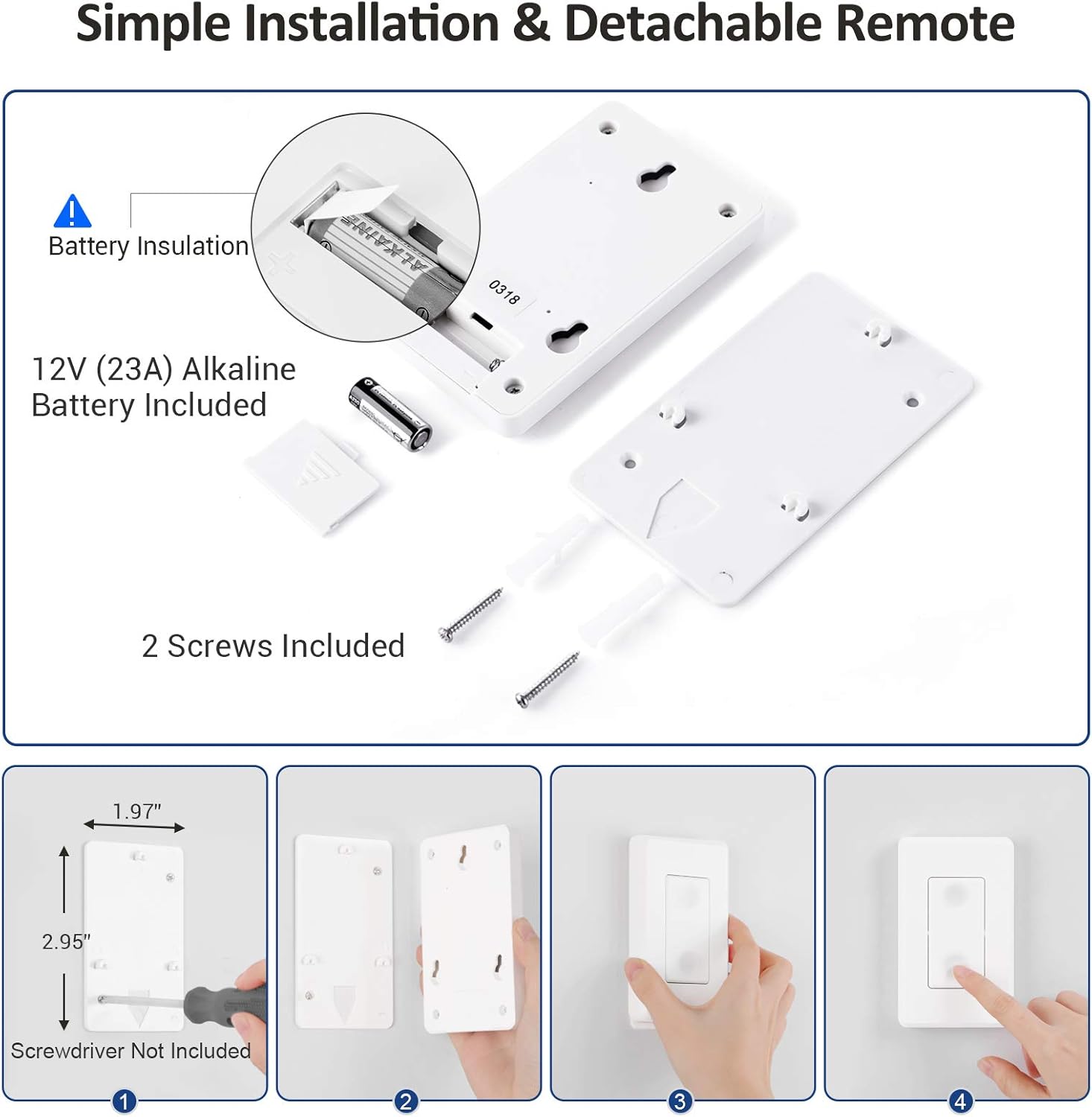 Simple Installation & Detachable Remote

Battery Insulation

ALKALINE

0318

12V (23A) Alkaline Battery Included

2 Screws Included

1.97"

2.95"

Screwdriver Not Included

1

2

3

4