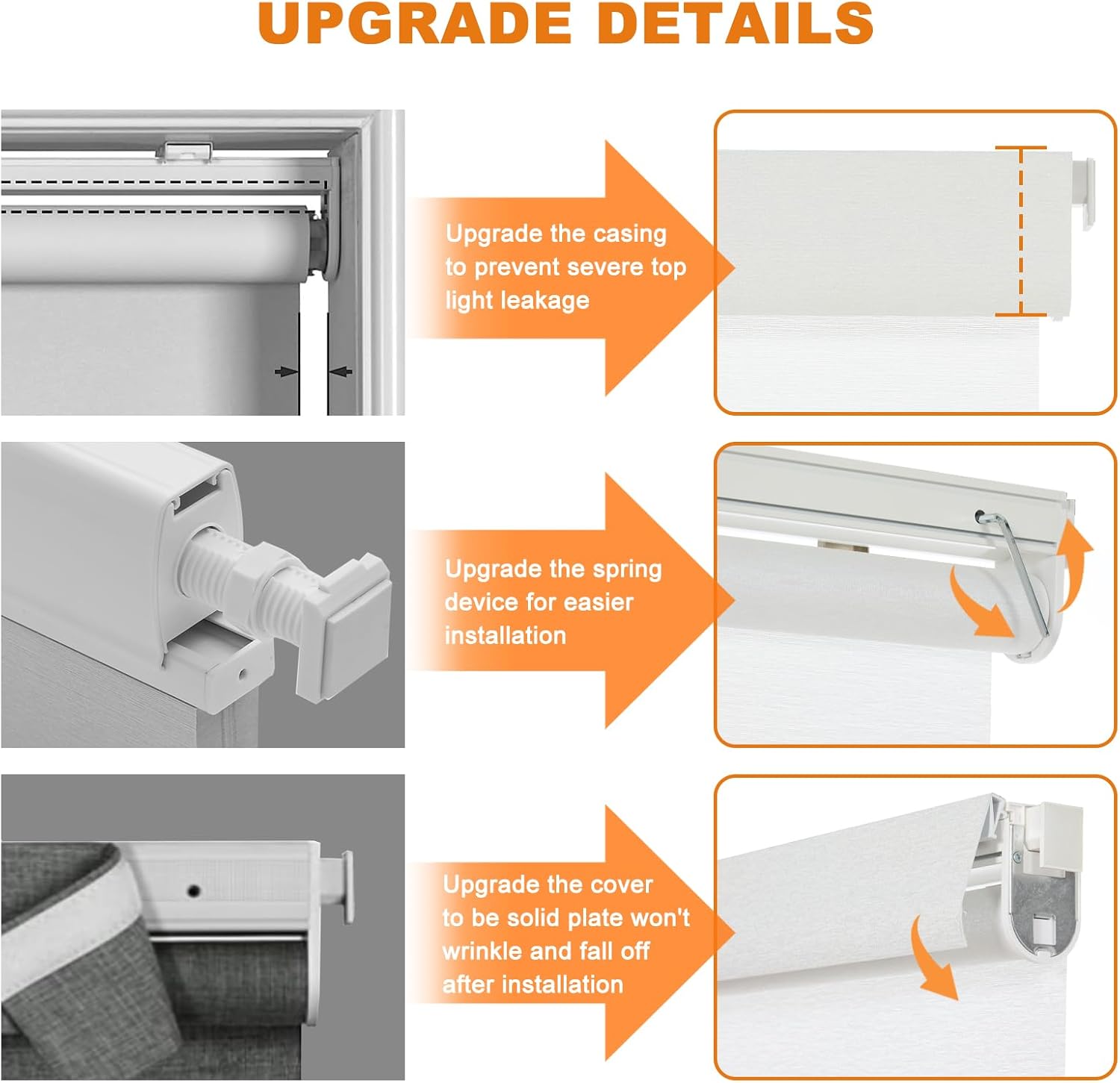 UPGRADE DETAILS

Upgrade the casing to prevent severe top light leakage

Upgrade the spring device for easier installation

Upgrade the cover to be solid plate won't wrinkle and fall off after installation