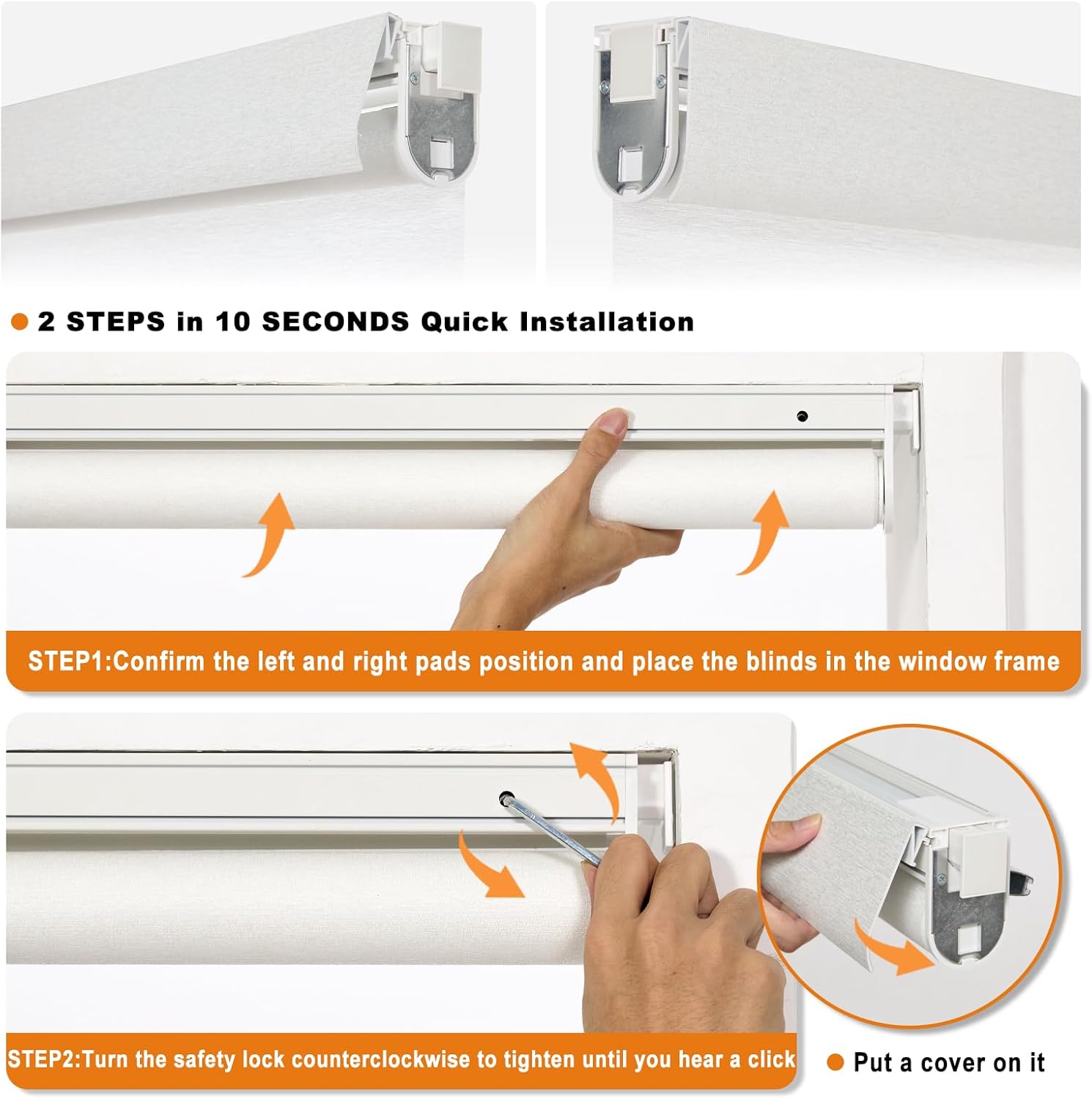 2 STEPS in 10 SECONDS Quick Installation

STEP1:Confirm the left and right pads position and place the blinds in the window frame

STEP2:Turn the safety lock counterclockwise to tighten until you hear a click

Put a cover on it